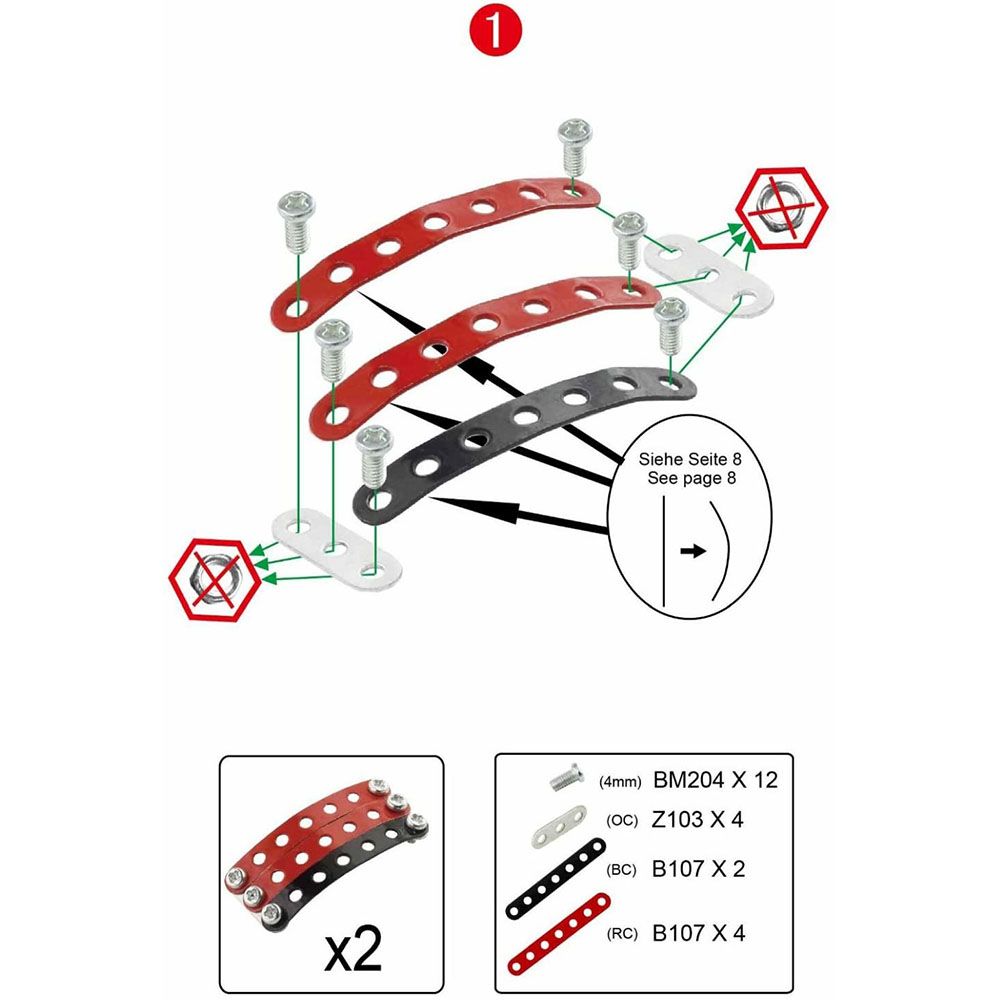 1

Siehe Seite 8
See page 8

x2

(4mm) BM204 X 12
(OC) Z103 X 4
(BC) B107 X 2
(RC) B107 X 4