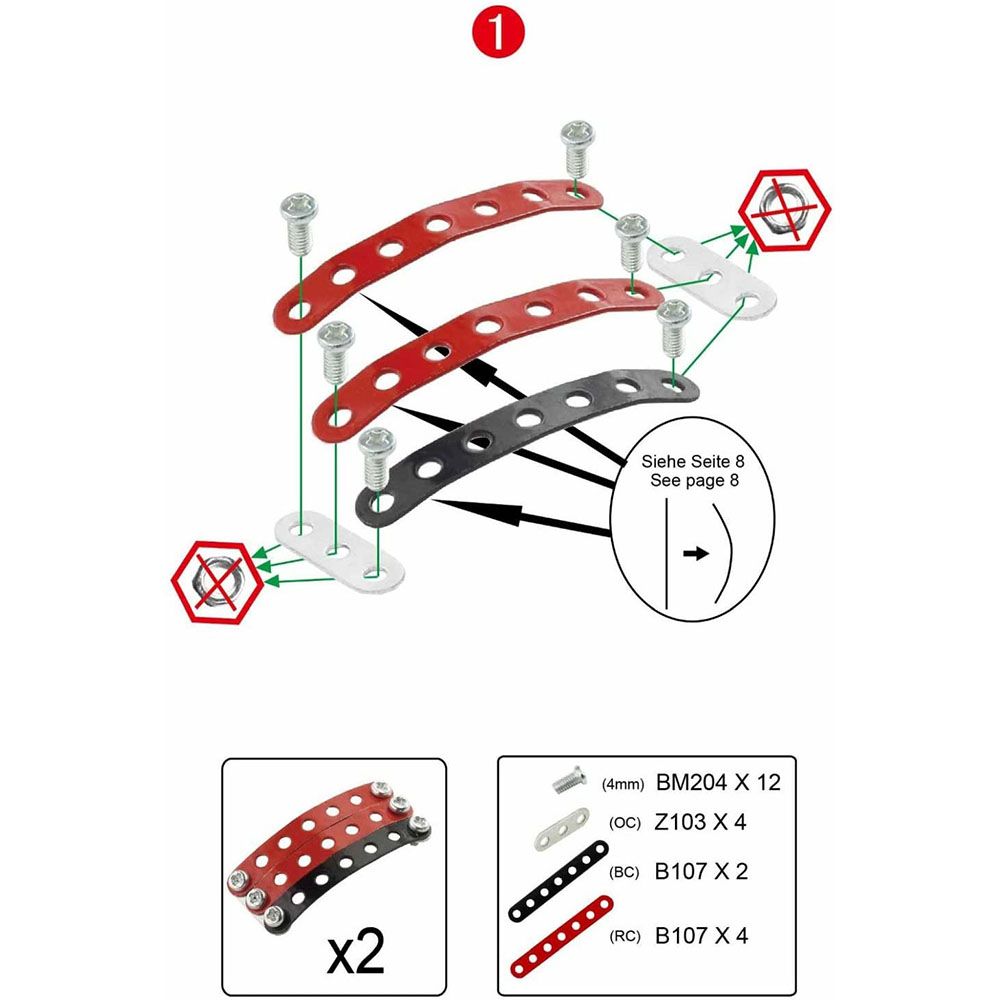 1

Siehe Seite 8
See page 8

x2

(4mm) BM204 X 12
(OC) Z103 X 4
(BC) B107 X 2
(RC) B107 X 4