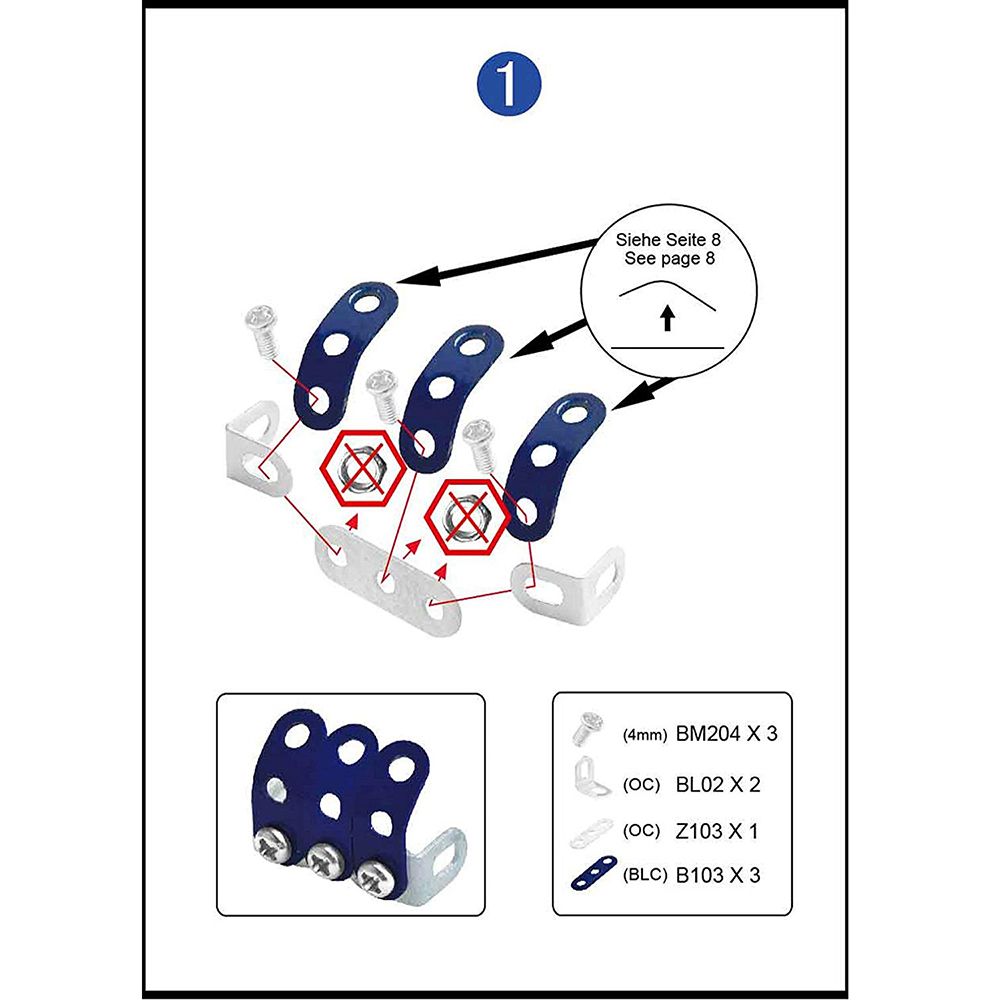 1

Siehe Seite 8
See page 8

(4mm) BM204 X 3
(OC) BL02 X 2
(OC) Z103 X 1
(BLC) B103 X 3